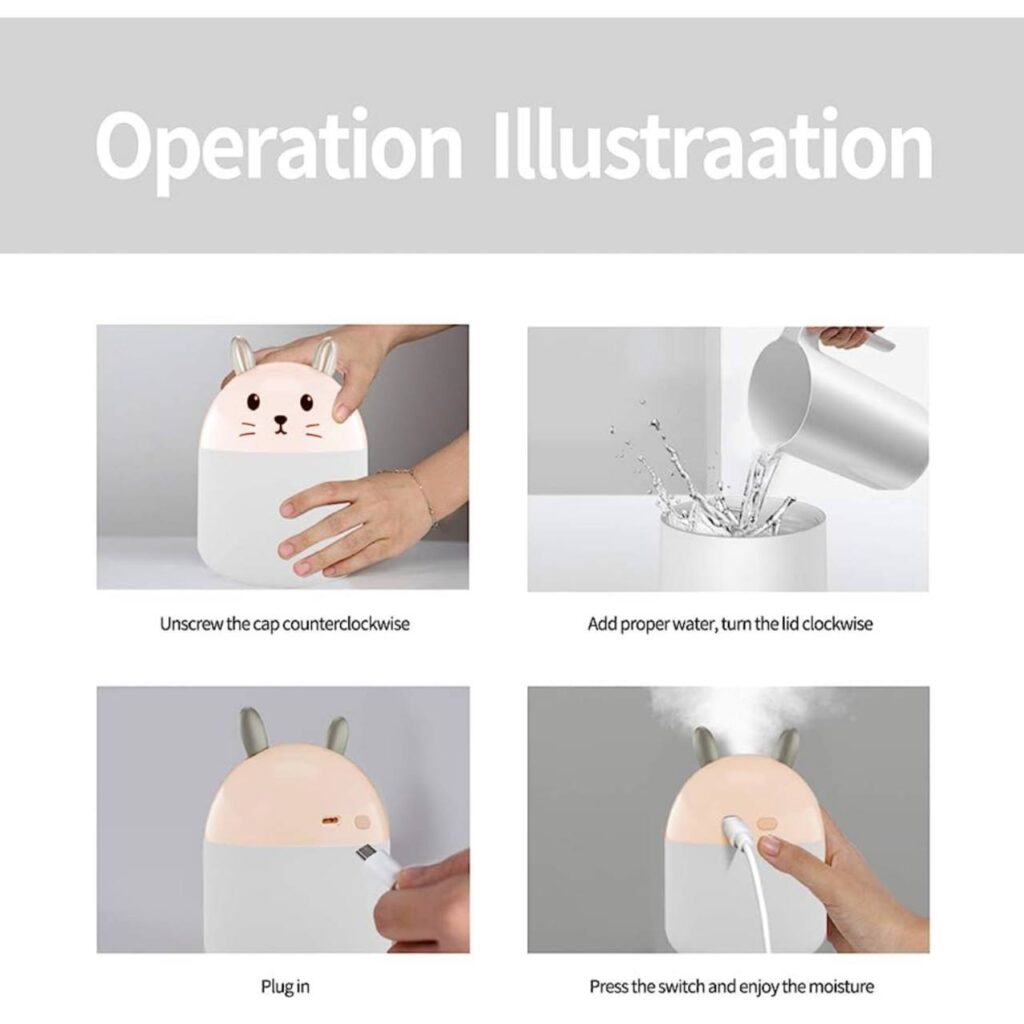 Operation Illustraation

Unscrew the cap counterclockwise

Add proper water, turn the lid clockwise

Plug in

Press the switch and enjoy the moisture